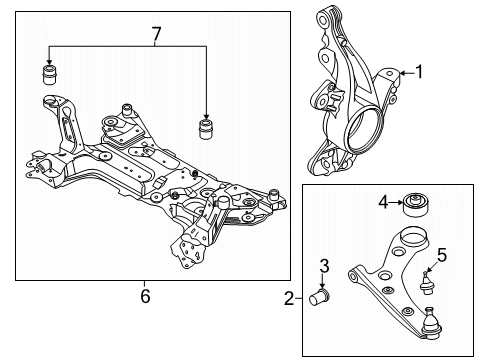 7
1
4
5
3
2
6