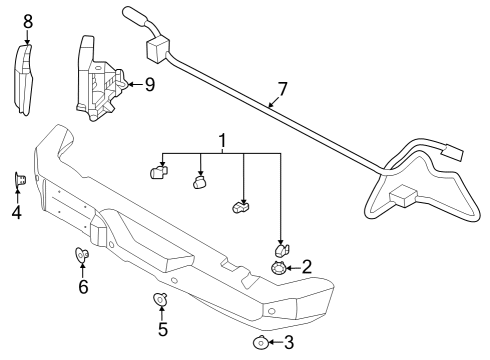 8
9
7
1
4
2
6
5
3