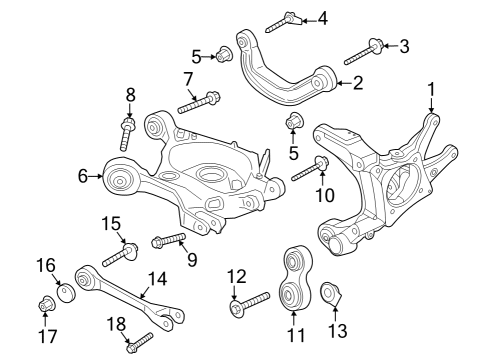 4
3
5
2
7
1
8
5
6
10
15
9
16
14
12
17
18
11
13