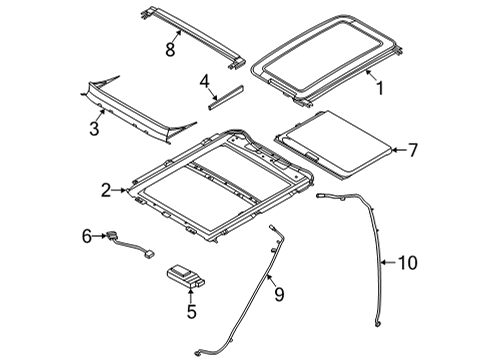 8
1
4
3
7
2
6
10
9
5