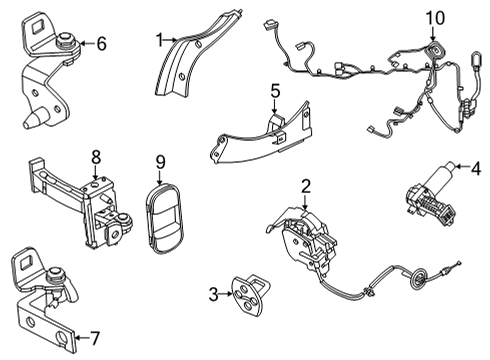 6
1
10
5
8
9
4
2
3
7