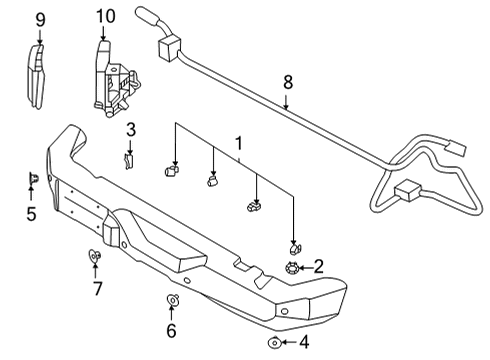 9
10
8
3
1
5
2
7
6
4