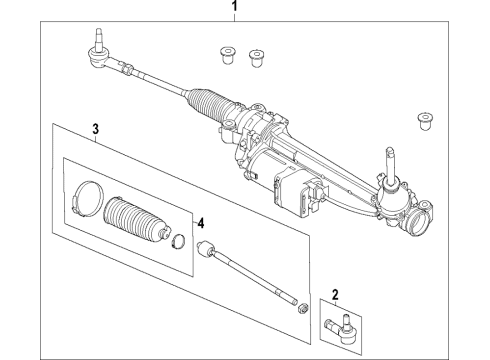 1
3
4
2