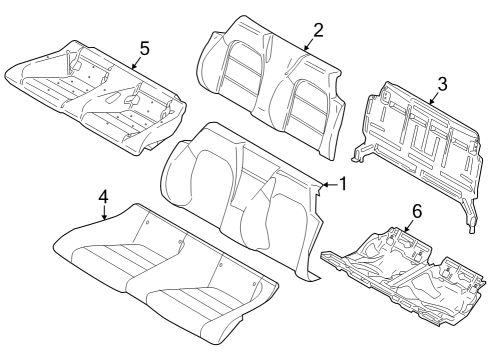 5
2
3
1
4
6