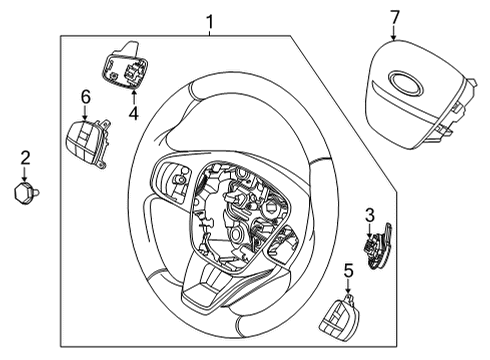 1
7
6
4
2
3
5