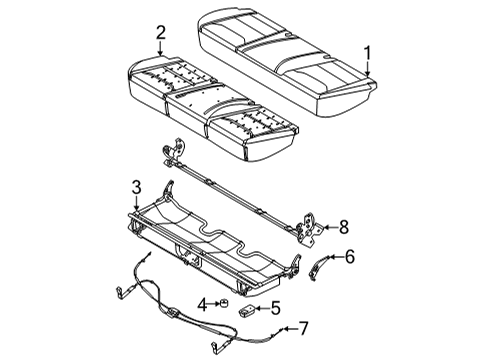 2
1
3
8
6
4
5
7