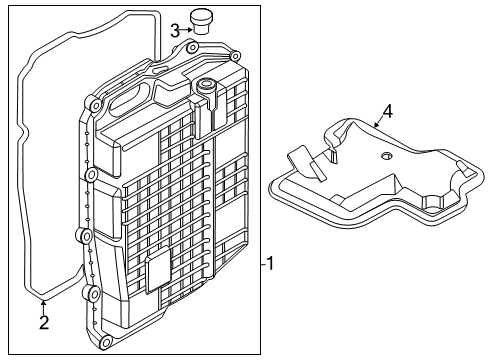 3
4
1
2