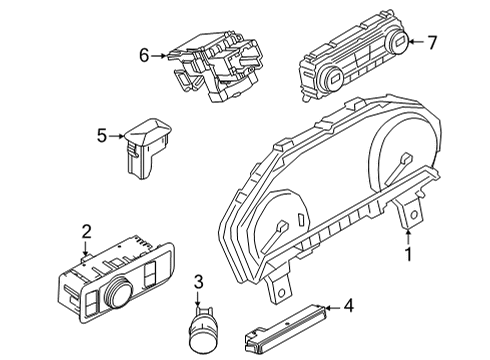 6
7
5
2
1
3
4