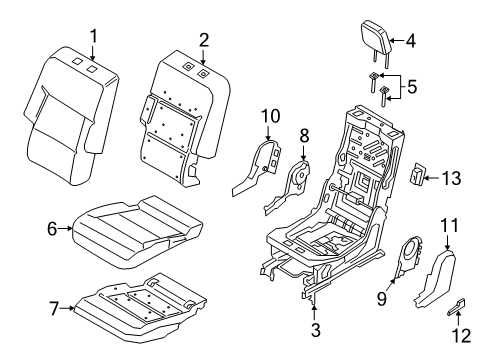 1
2
4
5
10
8
13
6
11
9
7
3
12