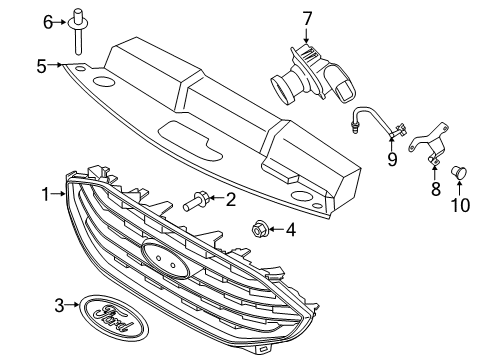 6
7
5
9
8
10
1
2
4
3
Ford