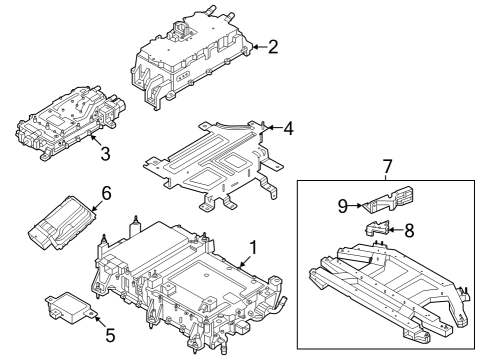 2
3
4
7
6
9
8
1
5