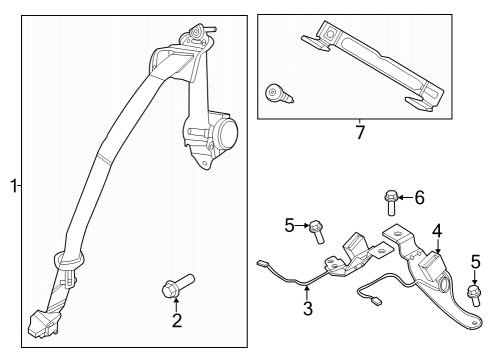 1
2
7
6
5
4
5
3