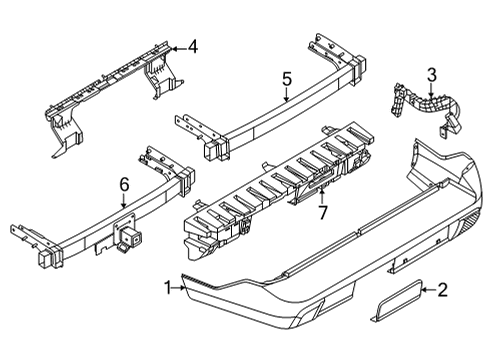 4
5
3
6
7
1
2