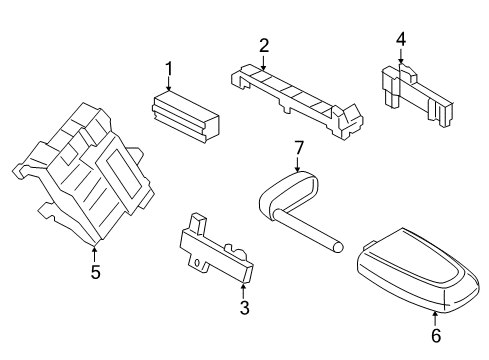 1
2
4
7
5
3
6