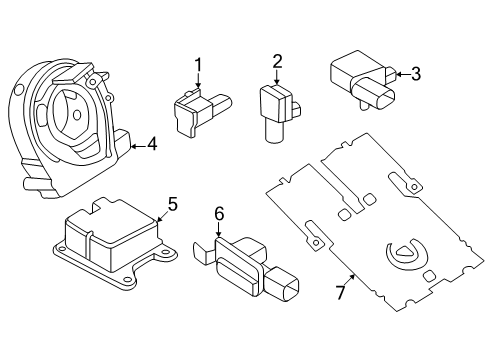 1
2
3
4
5
6
7