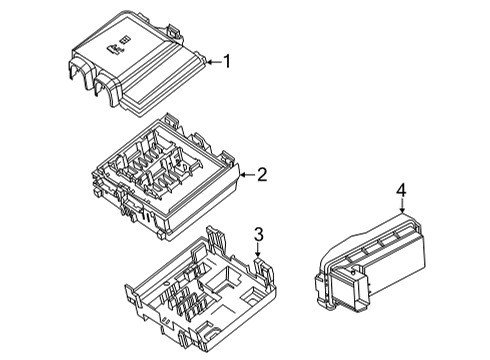 1
2
3
4