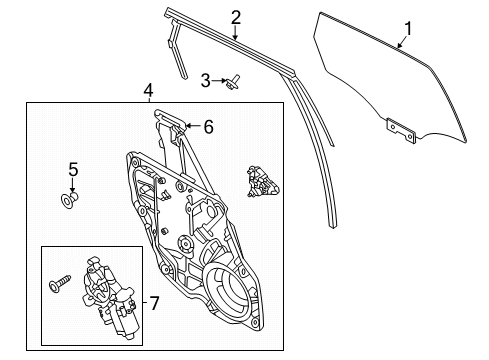 2
1
3
4
6
5
7