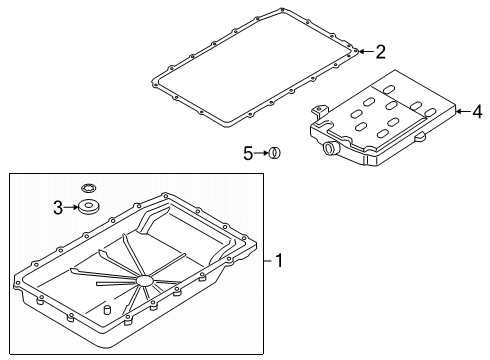 2
4
5
3
1