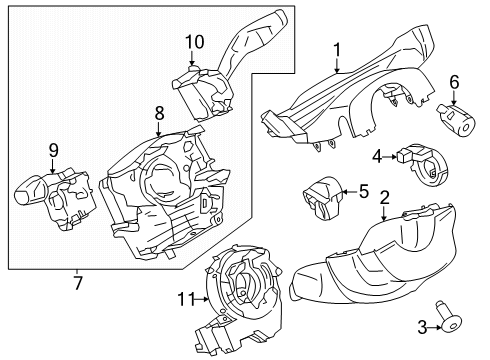 10
1
6
8
9
4
5
2
7
11
3