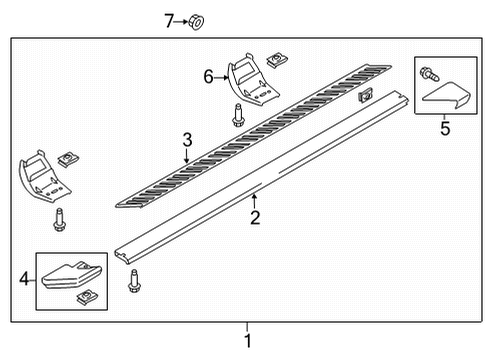 7
6
5
3
2
4
1