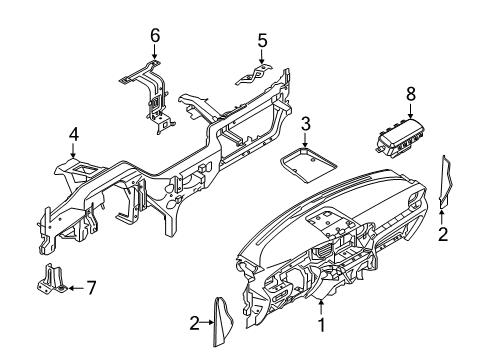 6
5
8
3
4
2
7
2
1