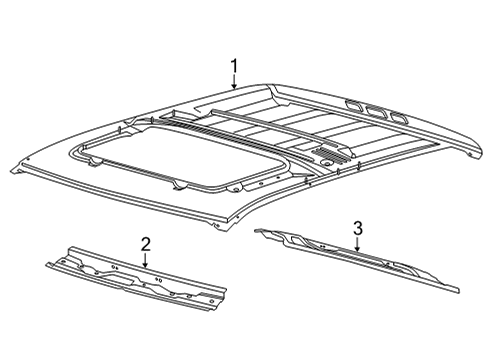 1

2

3