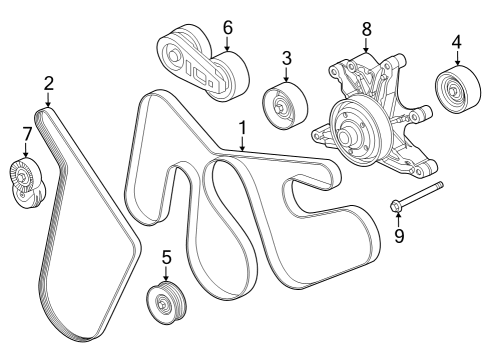 6
8
4
3
2
1
7
9
5