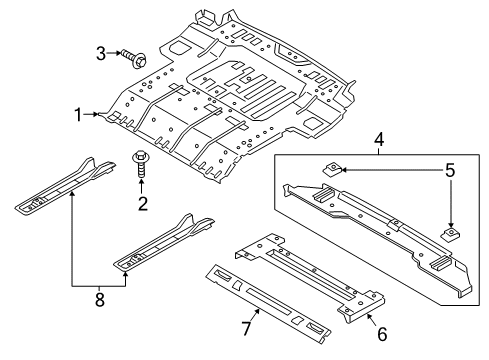 3
1
4
5
2
8
7
6