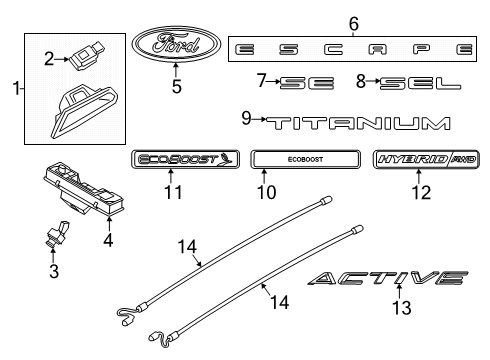 1
2
Ford
5
6
E S C A P E
7
SE
8
SEL
9
TITANIUM
ECOBOOST
11
ECOBOOST
10
HYBRID AWD
12
4
3
14
14
ACTIVE
13