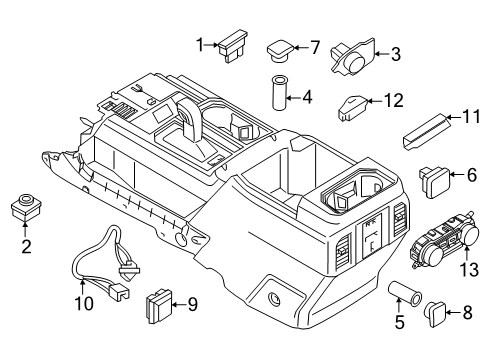 1
7
3
4
12
11
6
2
13
10
9
5
8