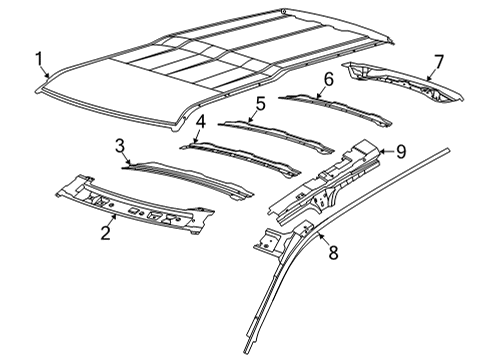 1
7
6
5
4
3
9
2
8