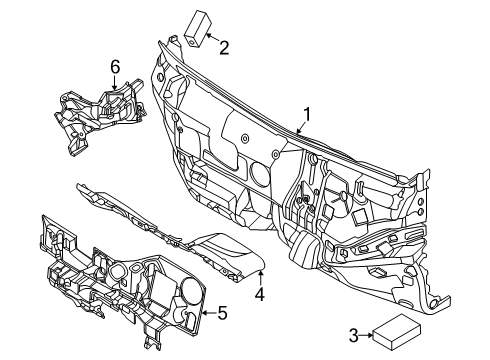 2
6
1
4
5
3