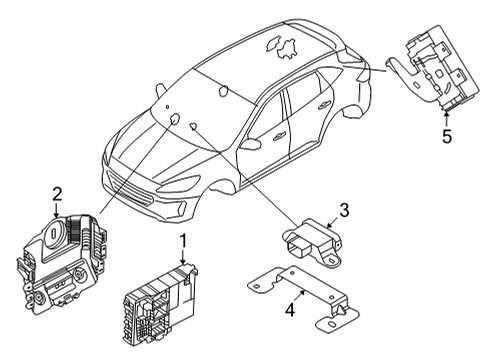 5
2
3
1
4