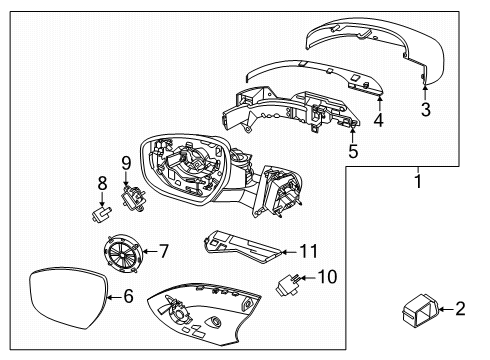 3
4
5
1
9
8
7
11
10
6
2