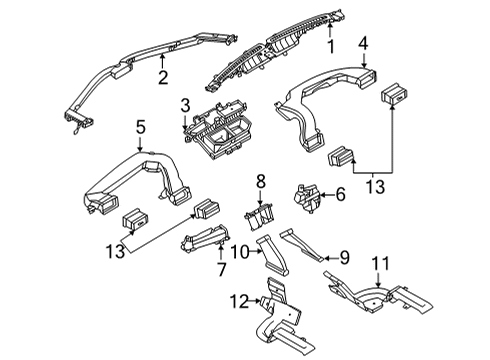 1
2
4
3
5
13
8
6
13
10
9
7
11
12