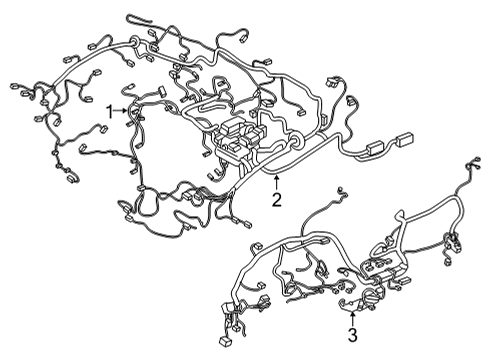 1
2
3