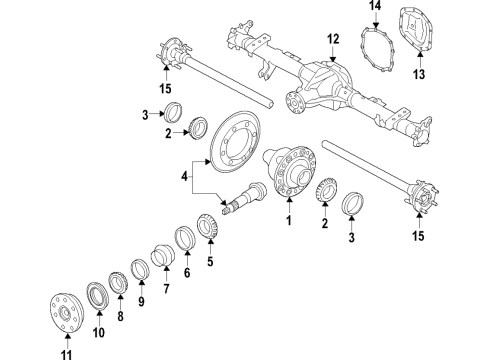 14
12
13
15
3
2
4
1
2
3
15
5
6
7
9
8
10
11