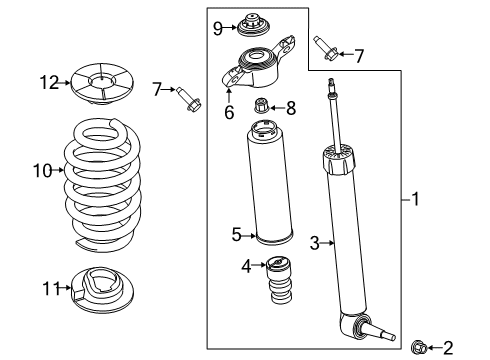 9
7
12
7
6
8
10
1
5
3
4
11
2