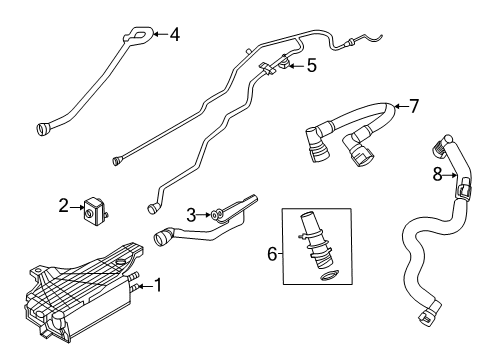 4
5
7
8
2
3
6
1