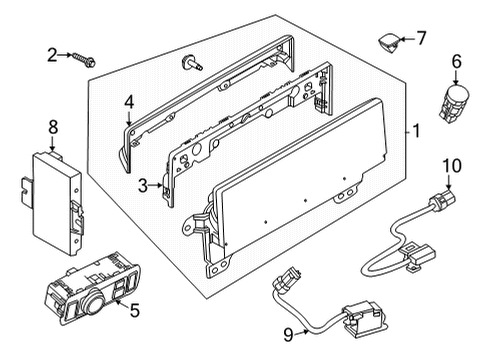 2
7
6
4
8
1
10
3
5
9