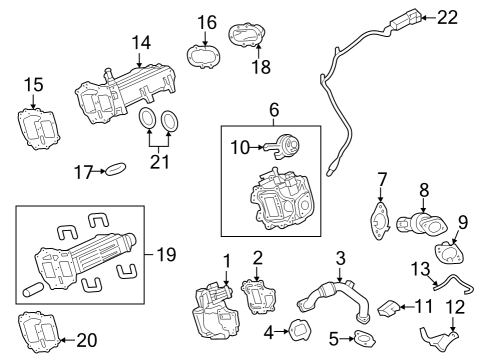 16
22
14
18
15
6
21
10
17
7
8
9
19
1
2
3
13
11
12
4
5
20