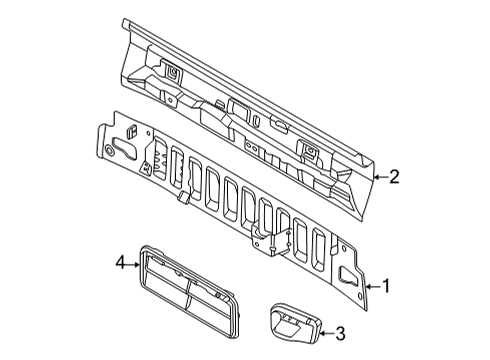 2
4
1
3