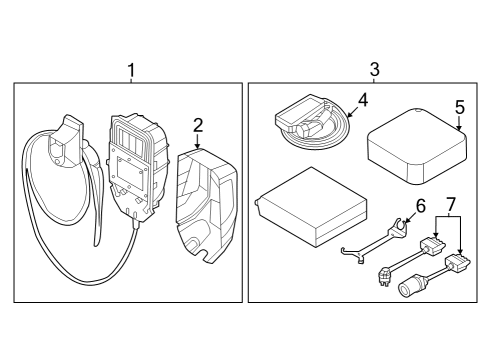 1
2
3
4
5
6
7