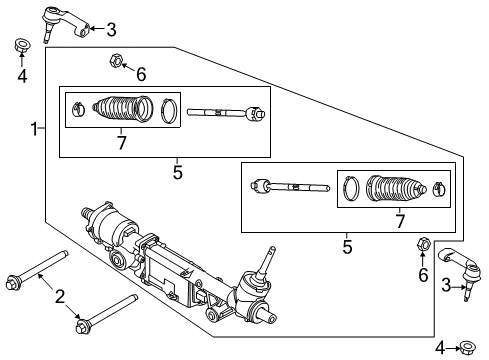 3
4
6
1
7
5
7
5
6
3
2
4