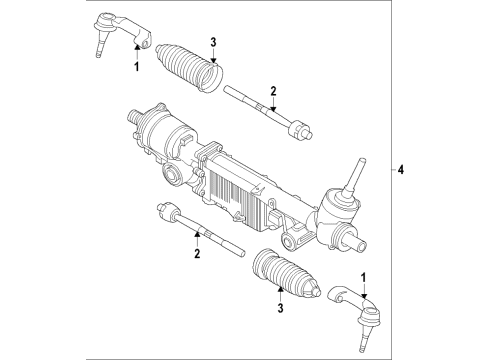 1
3
2
4
2
3
1