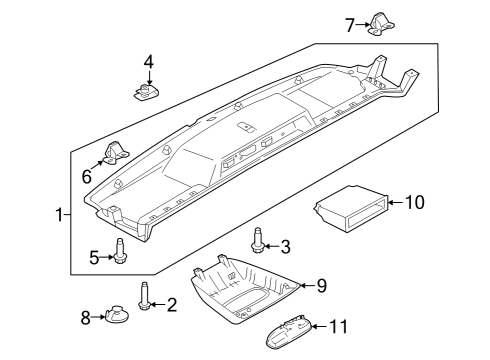 7
4
6
1
10
5
3
9
2
8
11