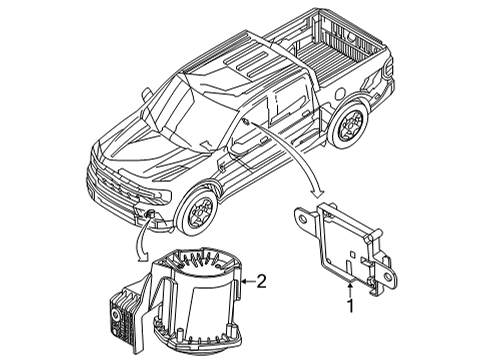 2

1