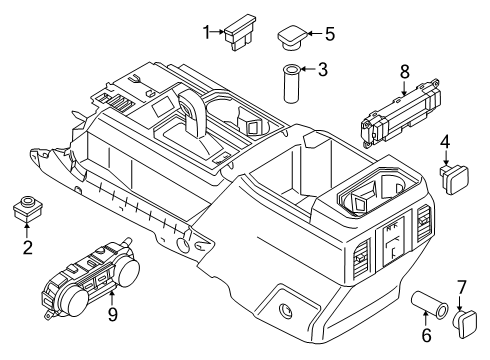 1
5
3
8
4
2
9
7
6