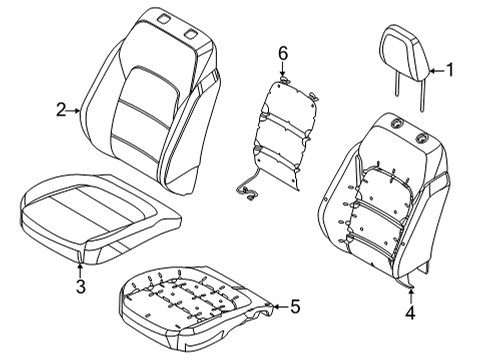 6
1
2
3
5
4