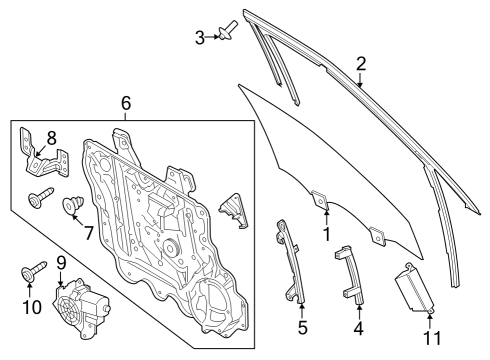 3
2
6
8
7
1
9
10
5
4
11